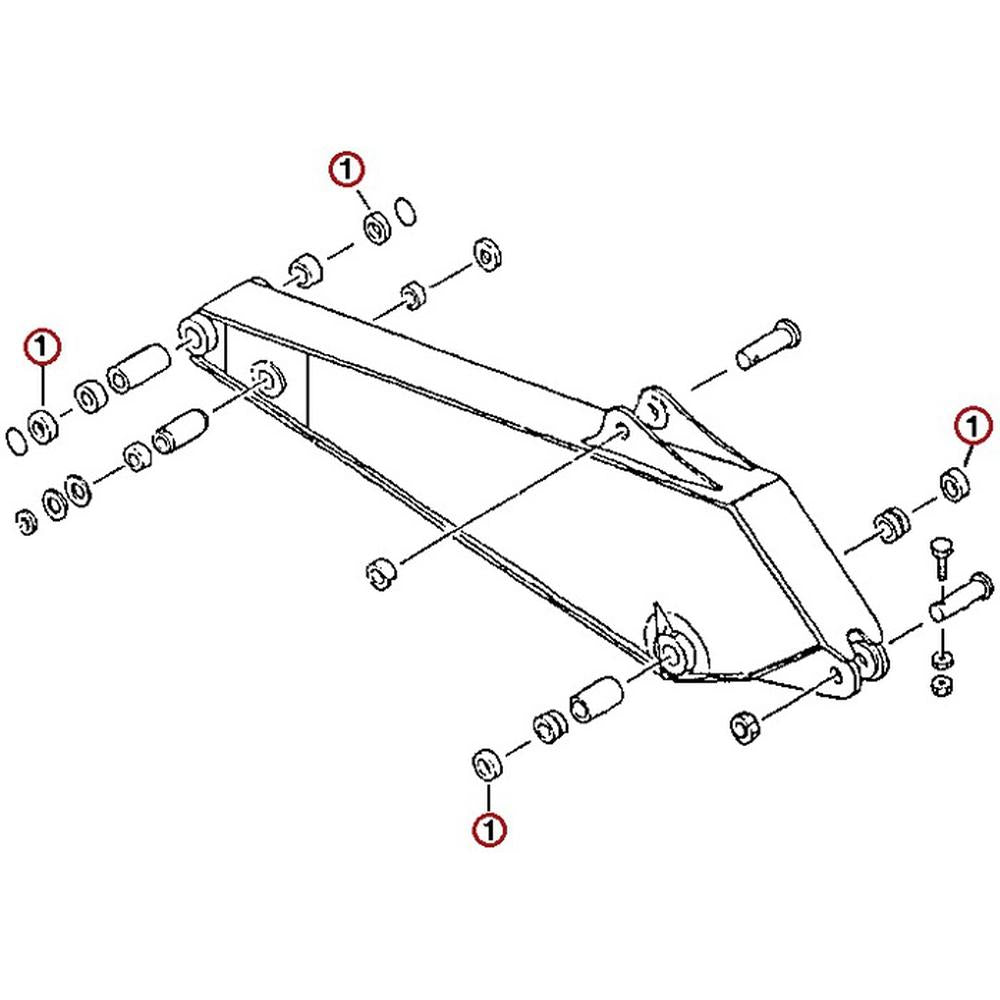 1

1

1

1