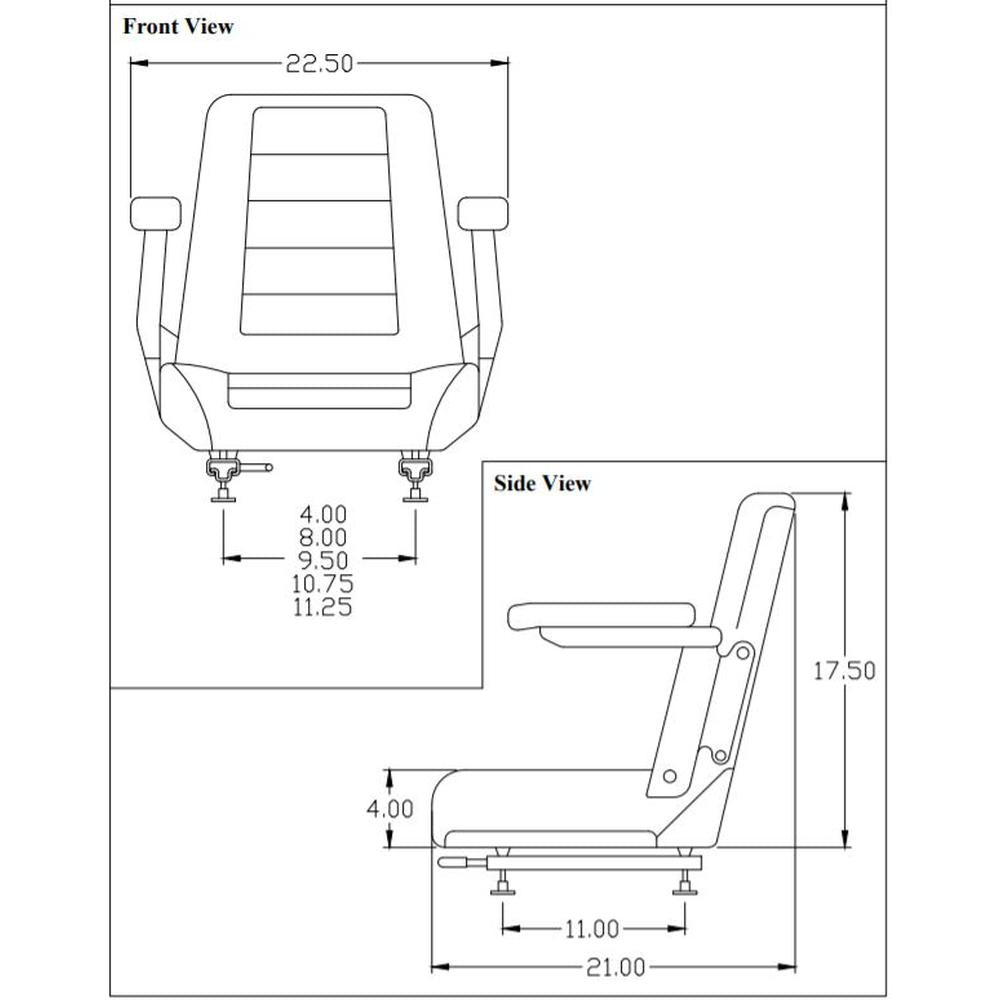 Front View

22.50

4.00
8.00
9.50
10.75
11.25

Side View

17.50

4.00

11.00

21.00