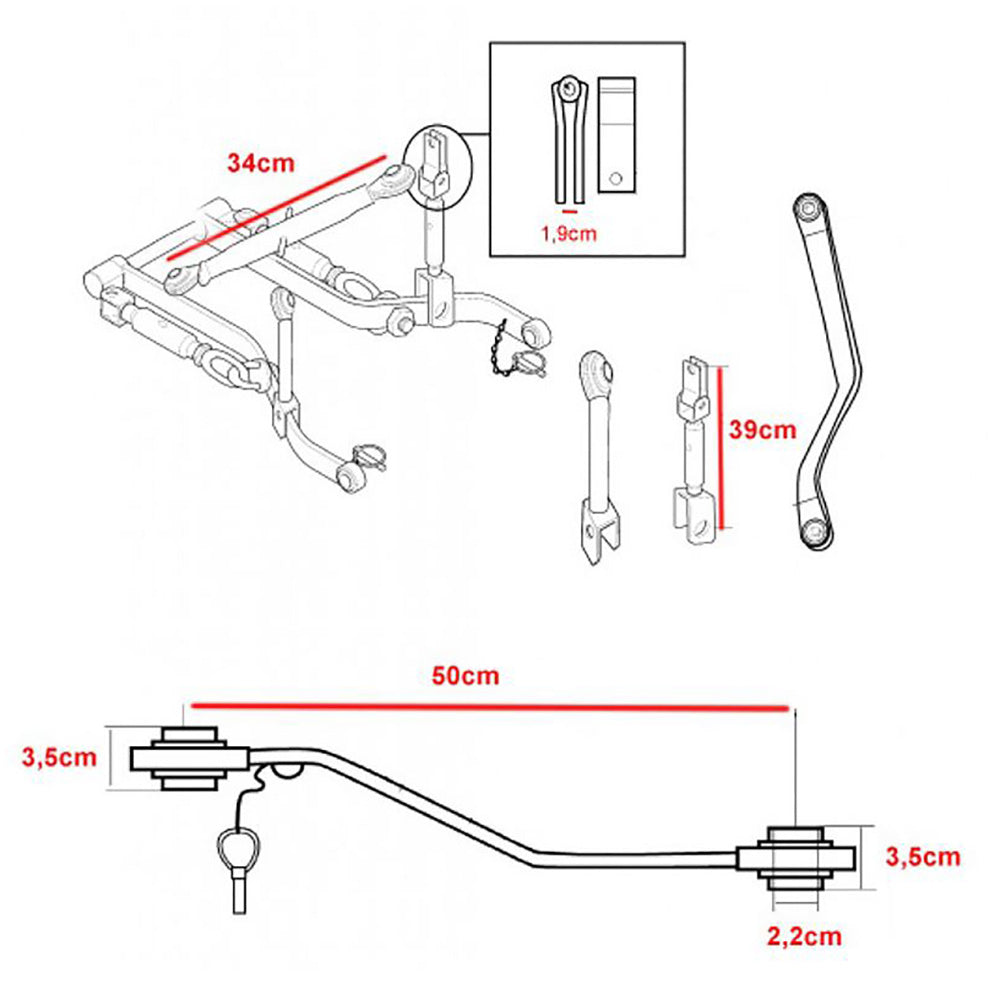 34cm

1,9cm

39cm

50cm

3,5cm

3,5cm

2,2cm