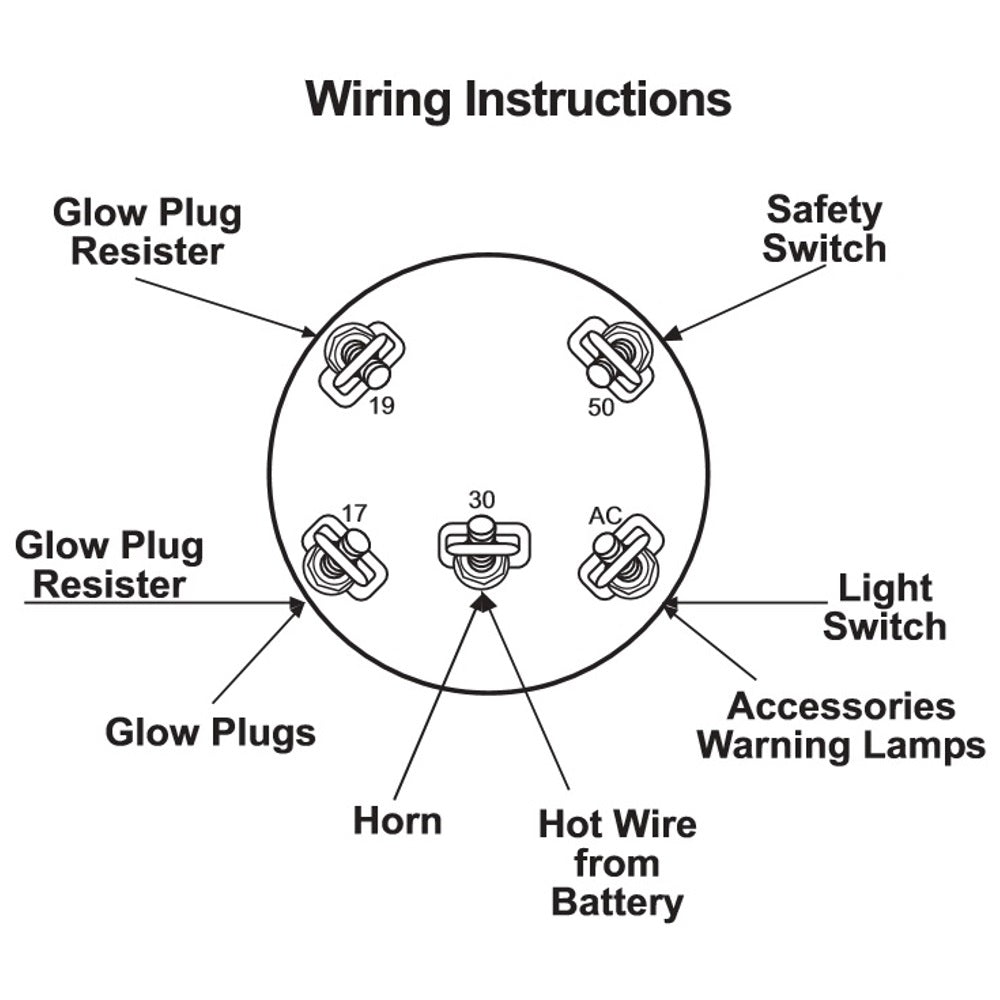 Wiring Instructions

Glow Plug Resister

Safety Switch

19

50

17

30

AC

Glow Plug Resister

Light Switch

Glow Plugs

Accessories Warning Lamps

Horn

Hot Wire from Battery