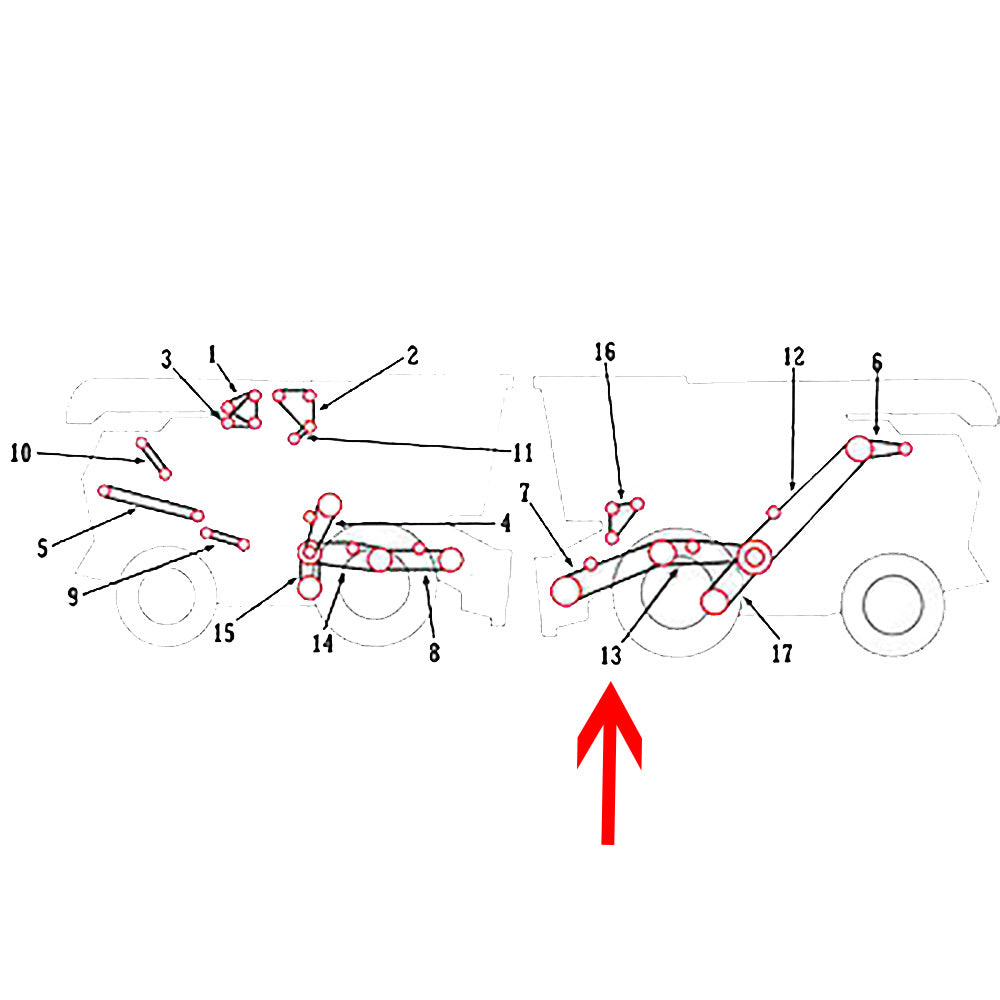 3
1
2
10
11
5
9
4
15
14
8
16
12
6
7
13
17