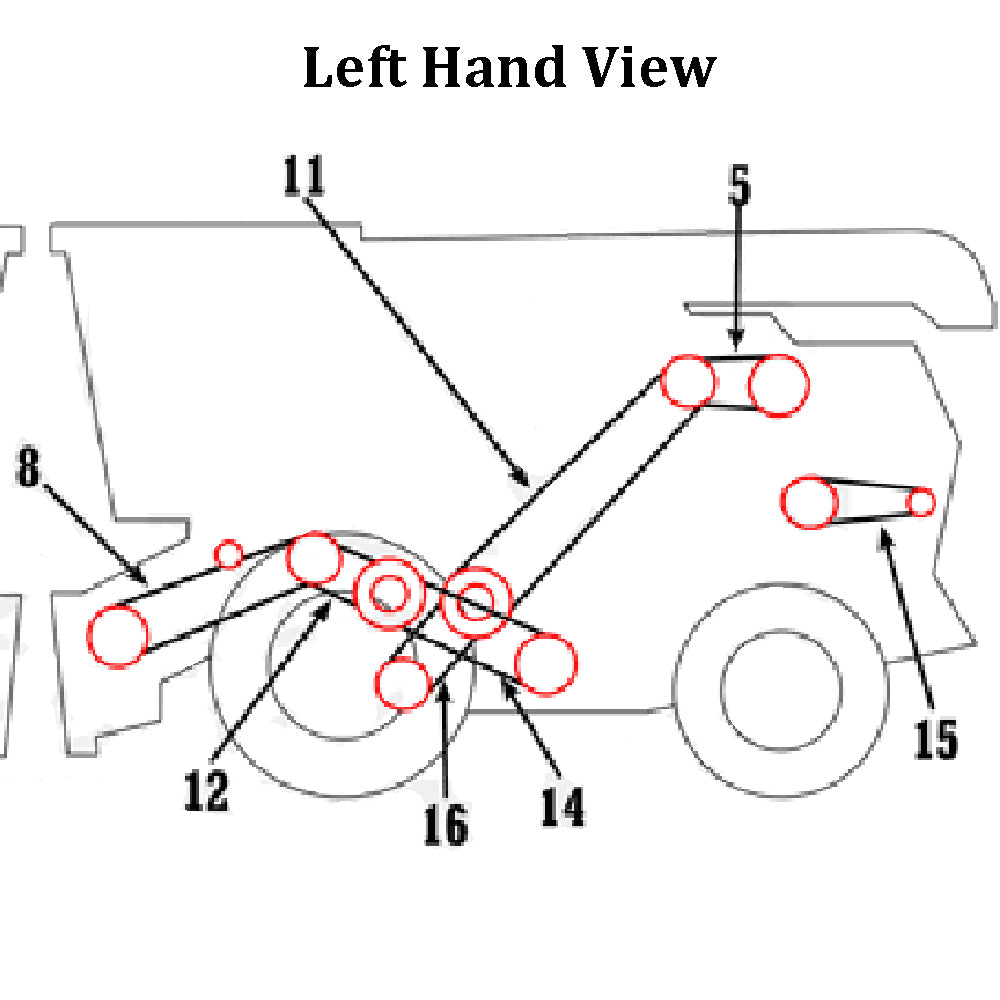 Left Hand View

11

5

8

15

12

16

14