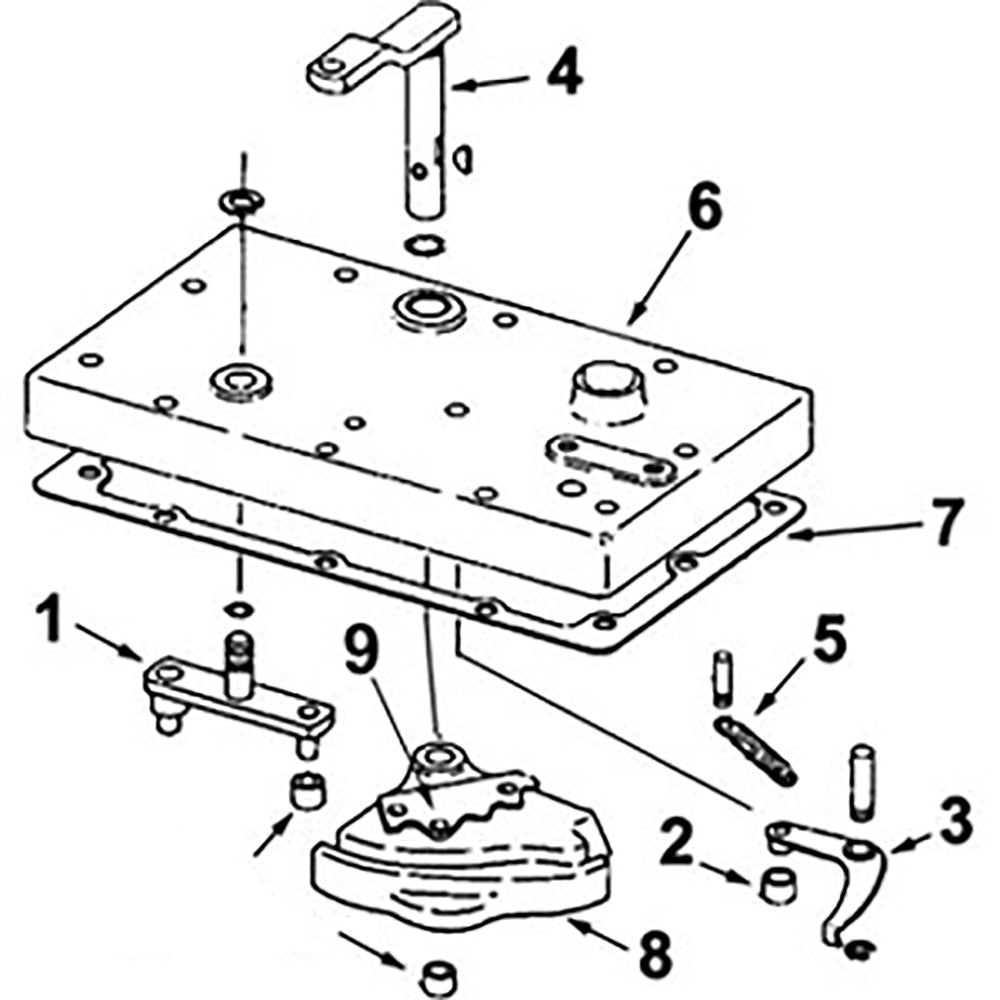 4
6
7
1
9
5
3
2
8