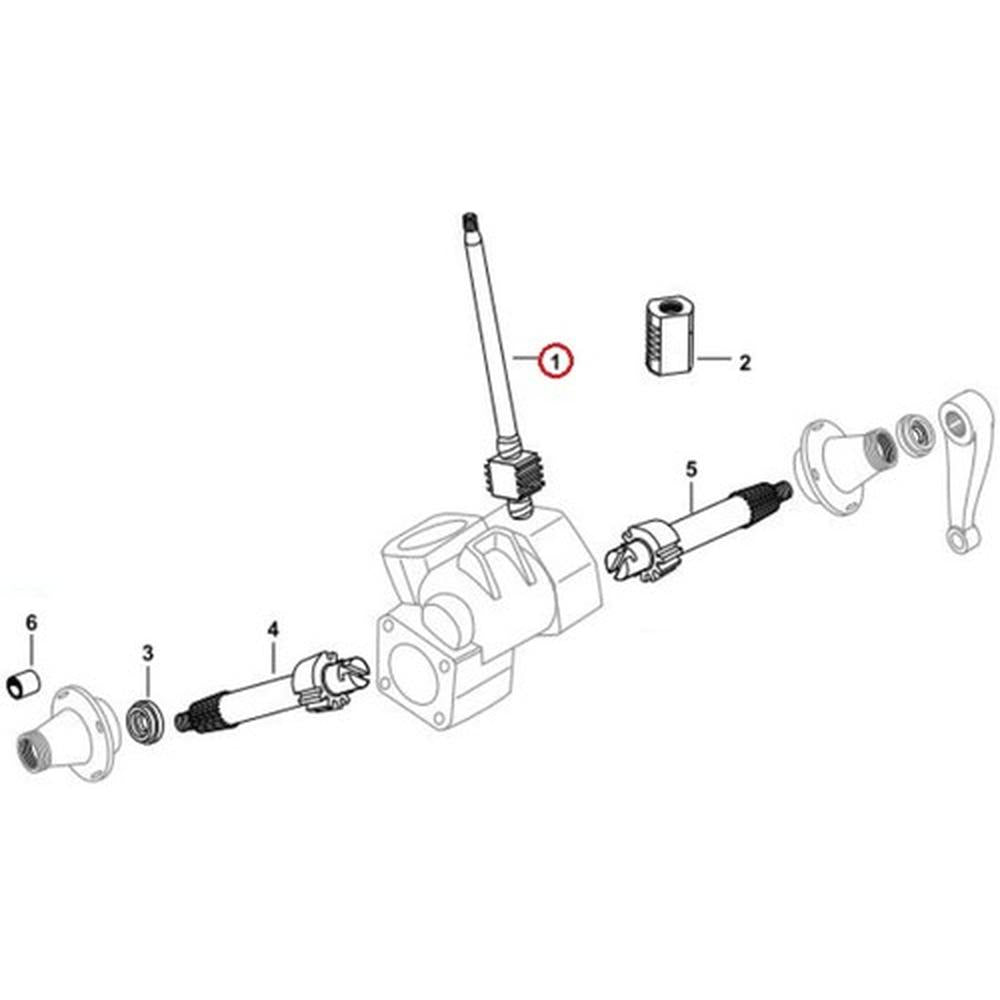 1
2
5
6
3
4